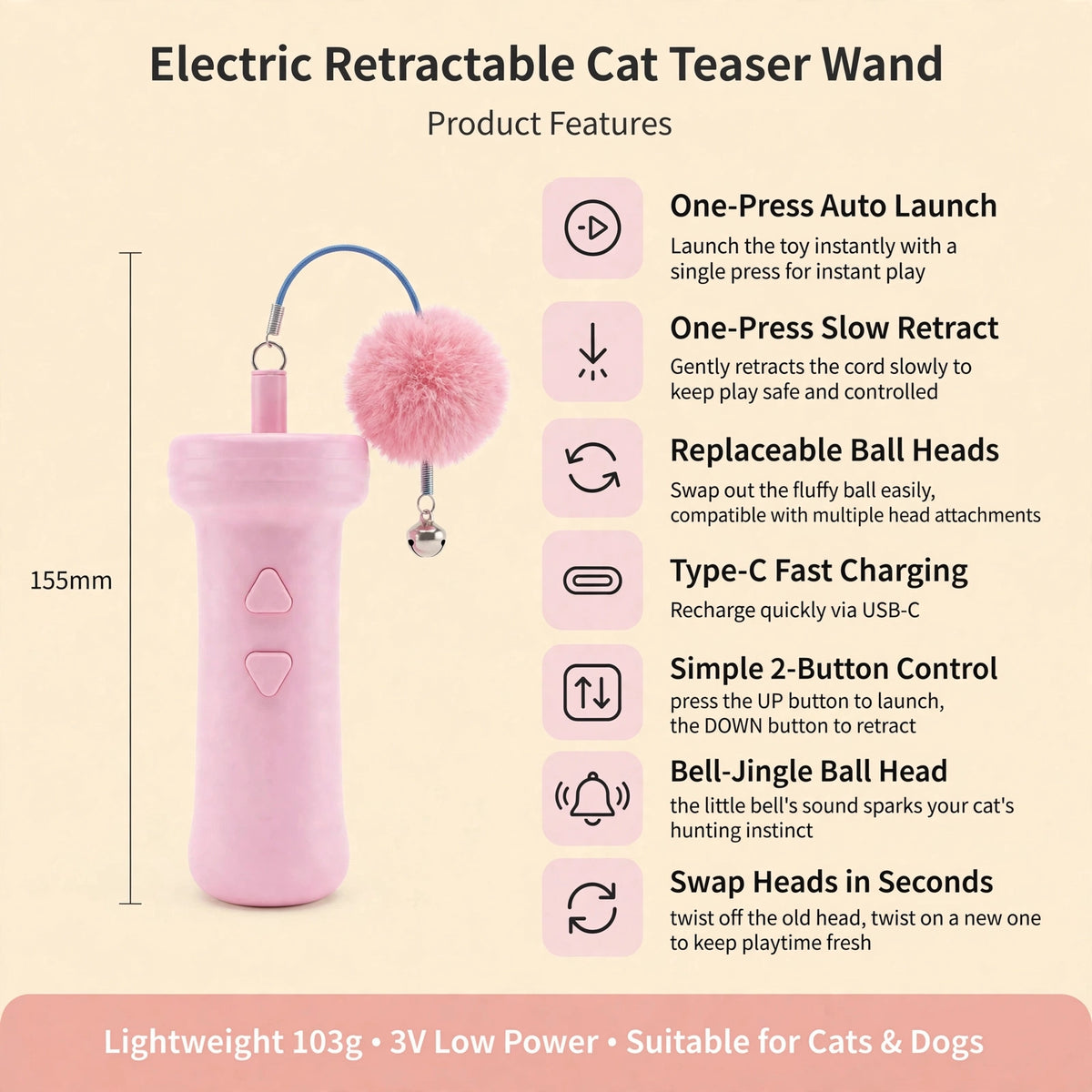 Electric Retractable Cat Teaser Wand

Product Features

155mm

One-Press Auto Launch

Launch the toy instantly with a single press for instant play

One-Press Slow Retract

Gently retracts the cord slowly to keep play safe and controlled

Replaceable Ball Heads

Swap out the fluffy ball easily, compatible with multiple head attachments

Type-C Fast Charging

Recharge quickly via USB-C

Simple 2-Button Control

press the UP button to launch, the DOWN button to retract

Bell-Jingle Ball Head

the little bell's sound sparks your cat's hunting instinct

Swap Heads in Seconds

twist off the old head, twist on a new one to keep playtime fresh

Lightweight 103g • 3V Low Power • Suitable for Cats & Dogs